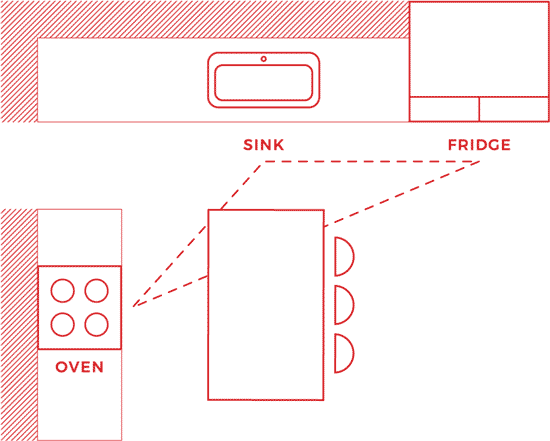 SINK

FRIDGE

OVEN