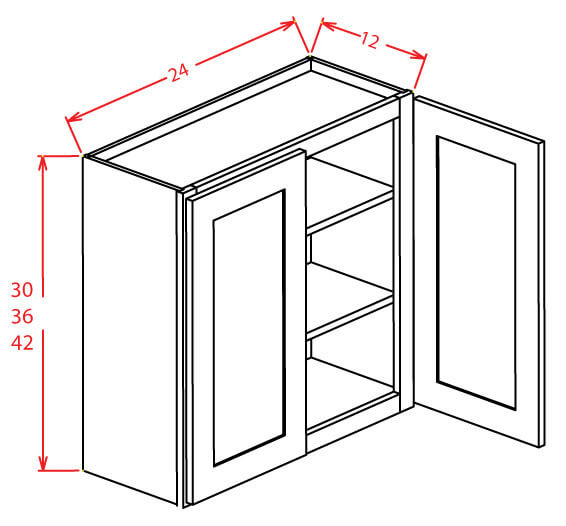 24
12
30
36
42