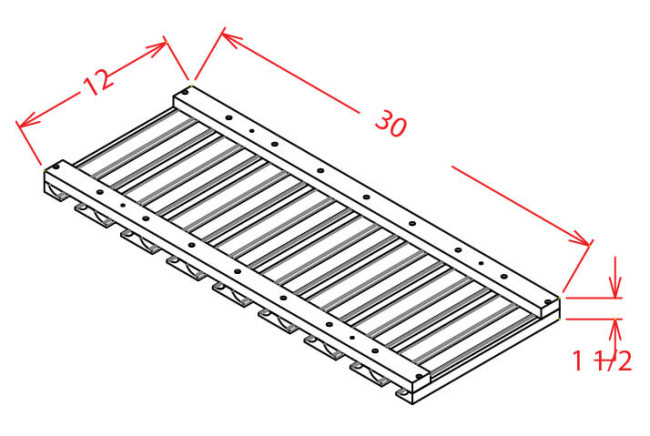 12
30
1 1/2