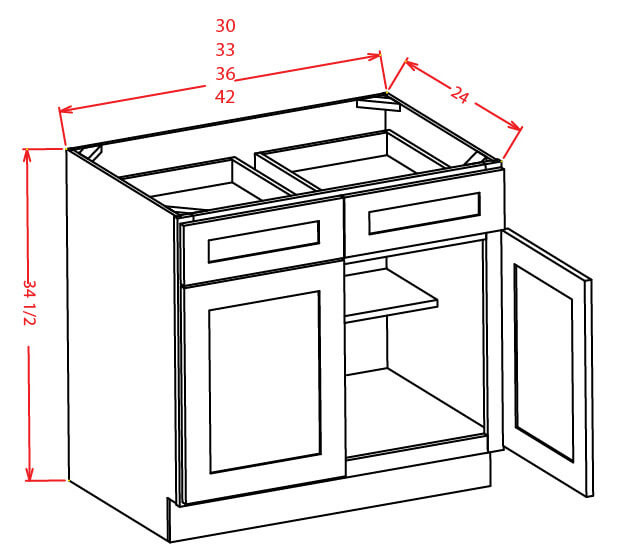 30
33
36
42
24
34 1/2