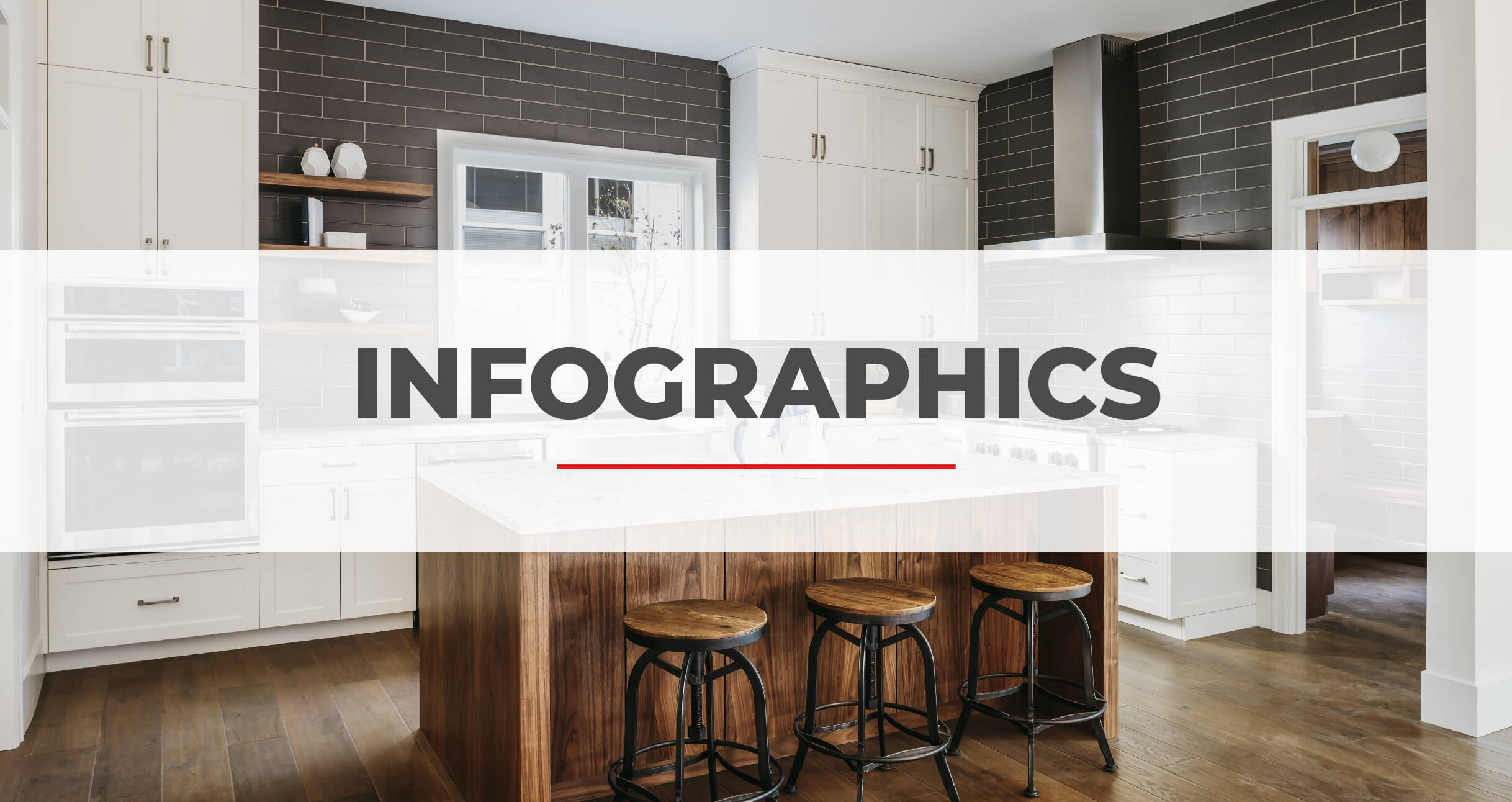 INFOGRAPHICS